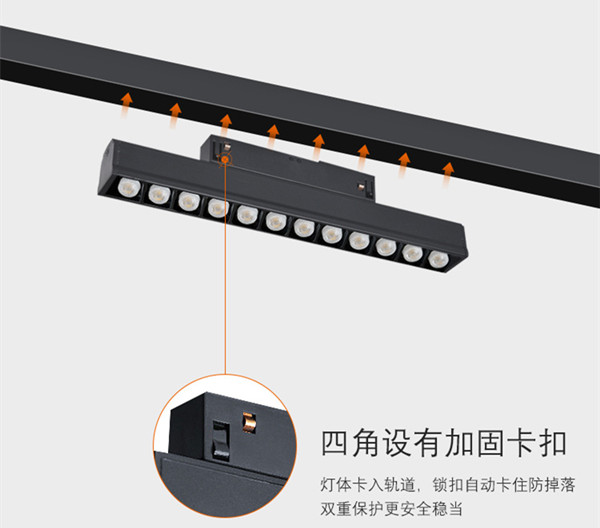 四角设有加固卡扣

灯体卡入轨道，锁扣自动卡住防掉落
双重保护更安全稳当